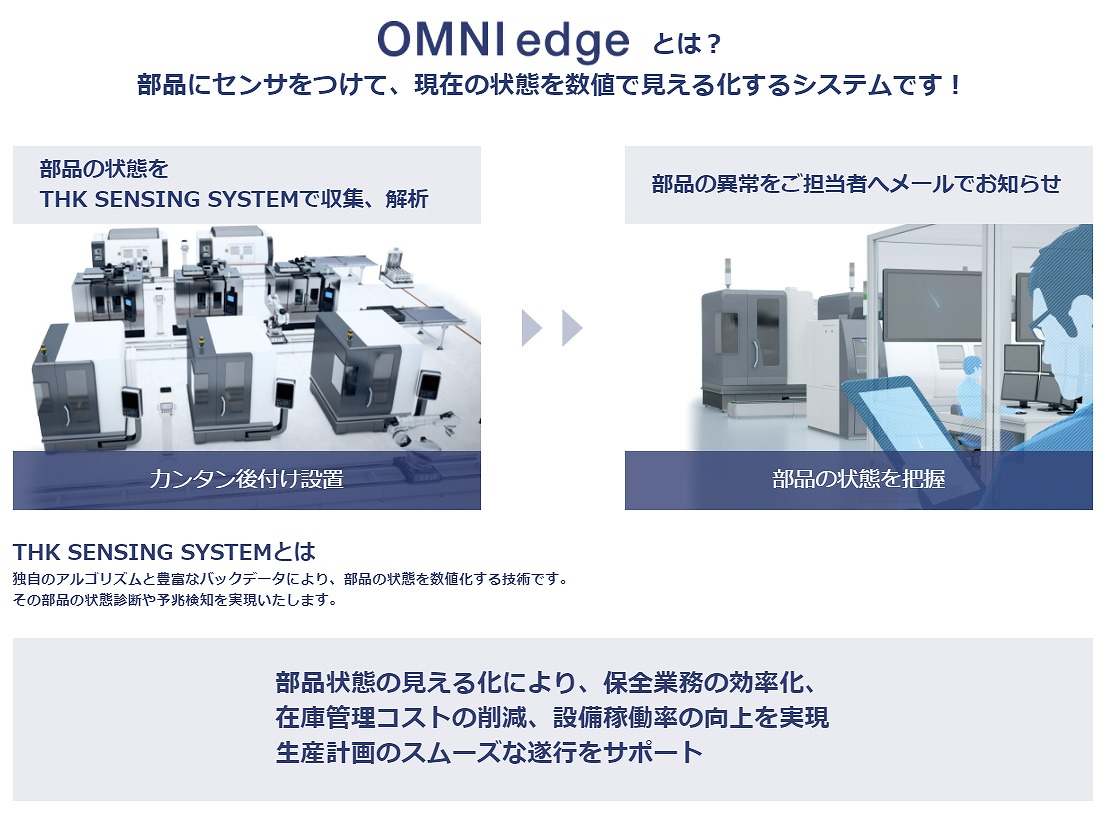 OMNI edge とは？
部品にセンサをつけて、現在の状態を数値で見える化するシステムです！

部品の状態を
THK SENSING SYSTEMで収集、解析

カンタン後付け設置

部品の異常をご担当者へメールでお知らせ

部品の状態を把握

THK SENSING SYSTEMとは
独自のアルゴリズムと豊富なバックデータにより、部品の状態を数値化する技術です。
その部品の状態診断や予兆検知を実現いたします。

部品状態の見える化により、保全業務の効率化、
在庫管理コストの削減、設備稼働率の向上を実現
生産計画のスムーズな遂行をサポート